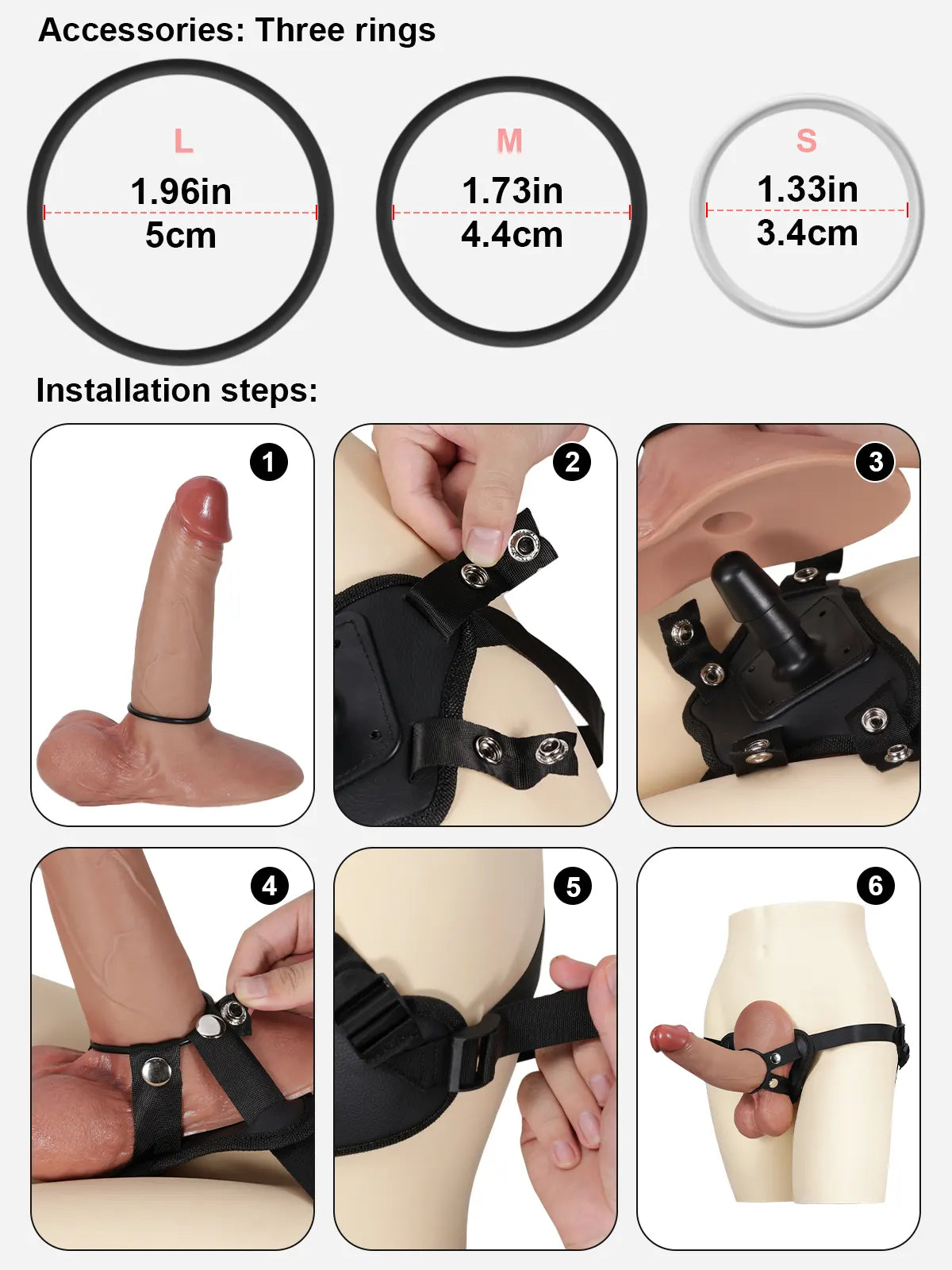 Accessories: Three rings

L
1.96in
5cm

M
1.73in
4.4cm

S
1.33in
3.4cm

Installation steps:

1

2

3

4

5

6