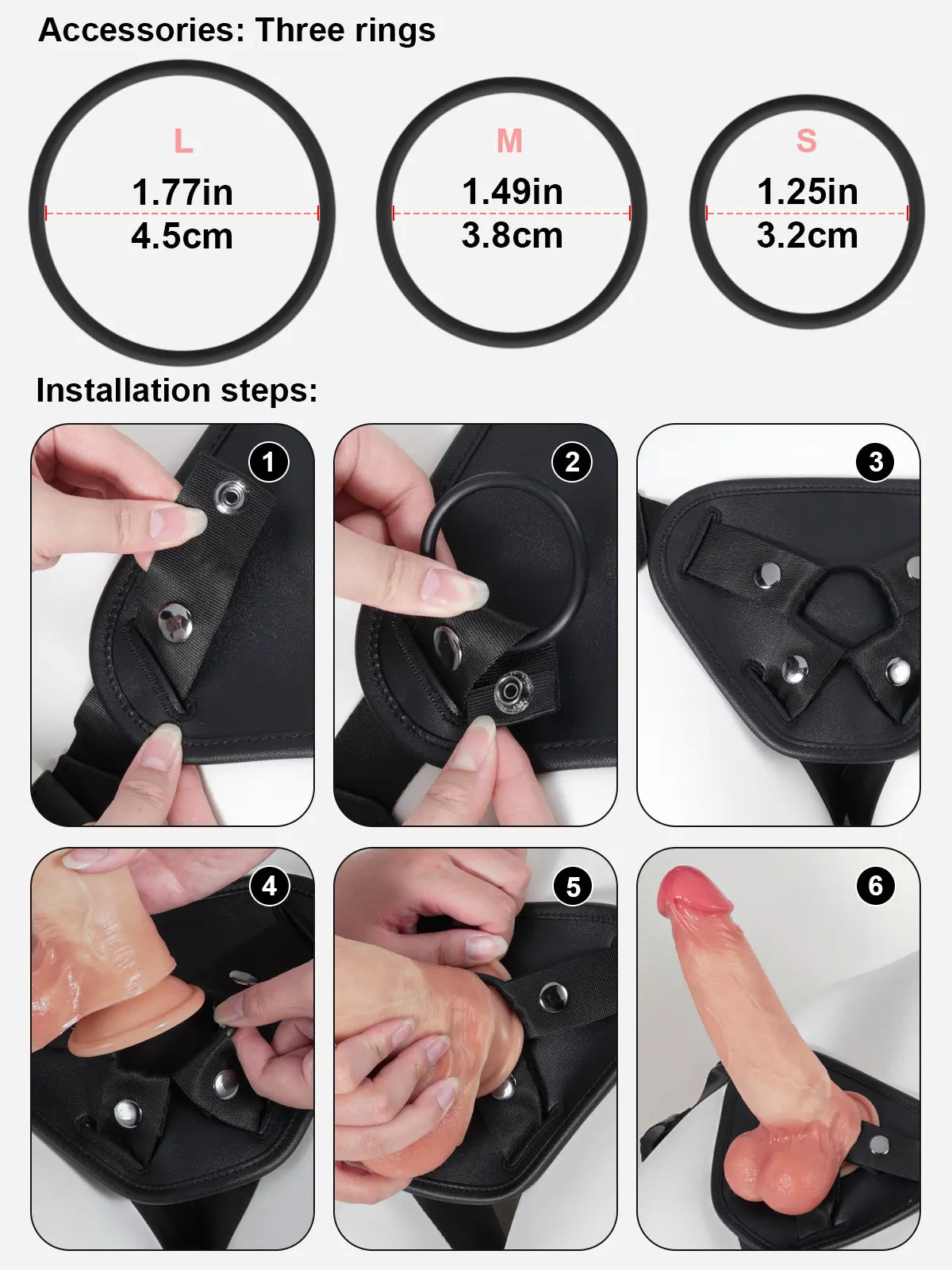 Accessories: Three rings

L
1.77in
4.5cm

M
1.49in
3.8cm

S
1.25in
3.2cm

Installation steps:

1

2

3

4

5

6